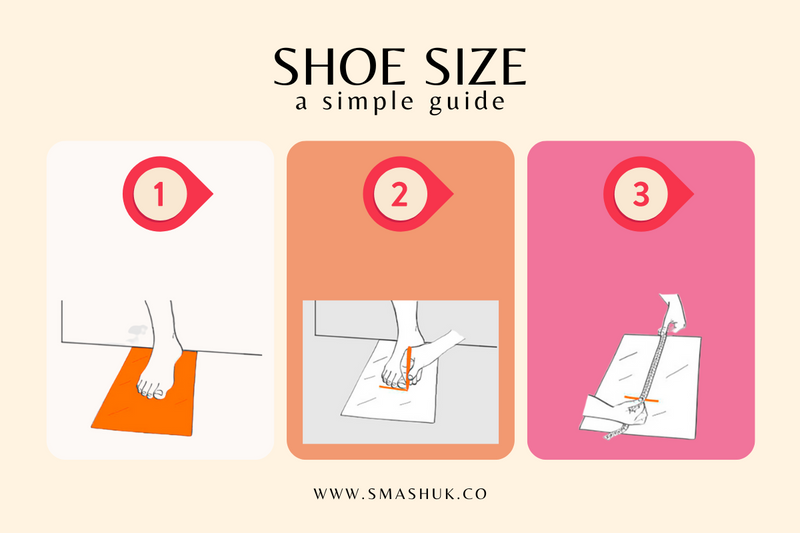 SHOE SIZE
a simple guide

1

2

3

WWW.SMASHUK.CO