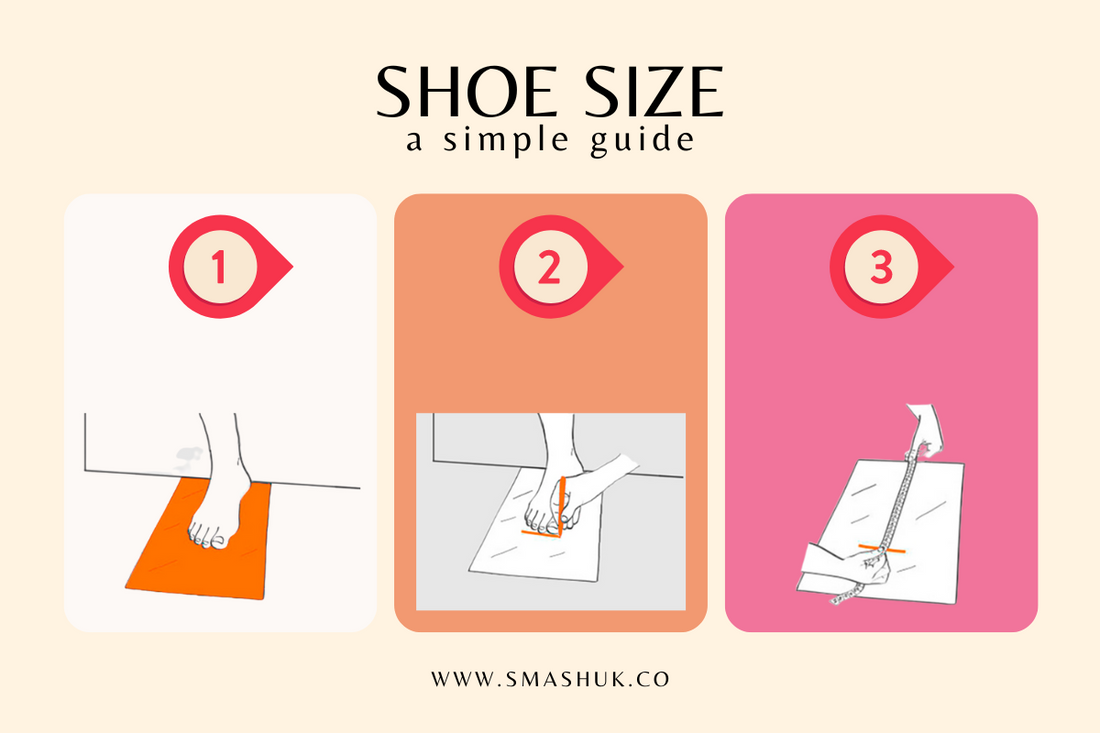 SHOE SIZE
a simple guide

1

2

3

WWW.SMASHUK.CO