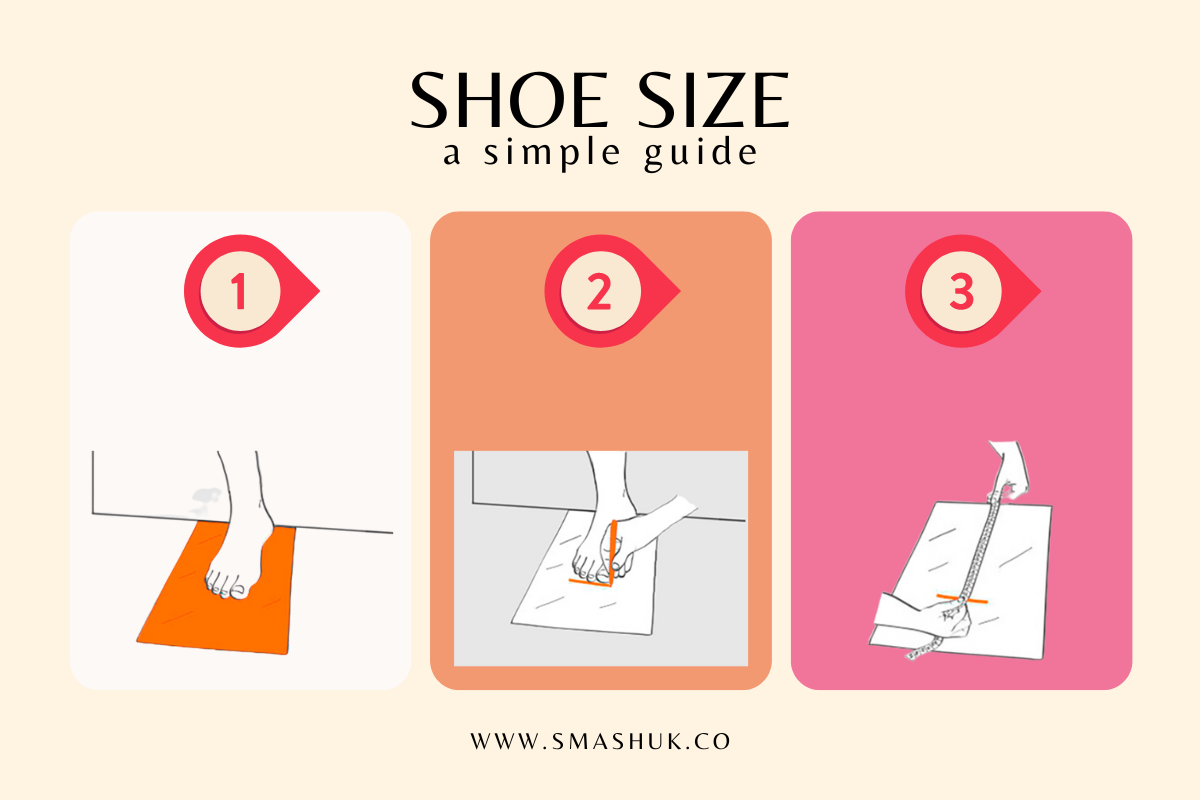 SHOE SIZE
a simple guide

1

2

3

WWW.SMASHUK.CO